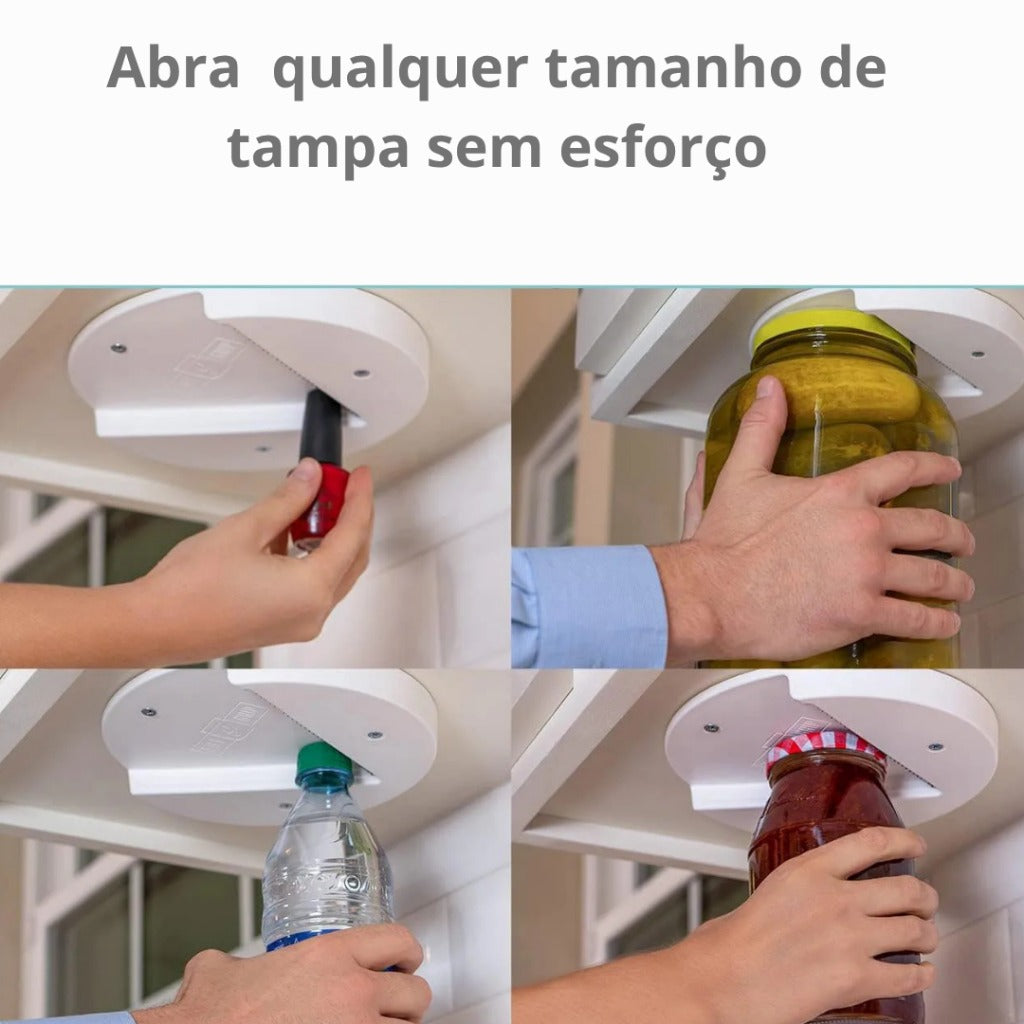 Abra  qualquer tamanho de tampa sem esforço