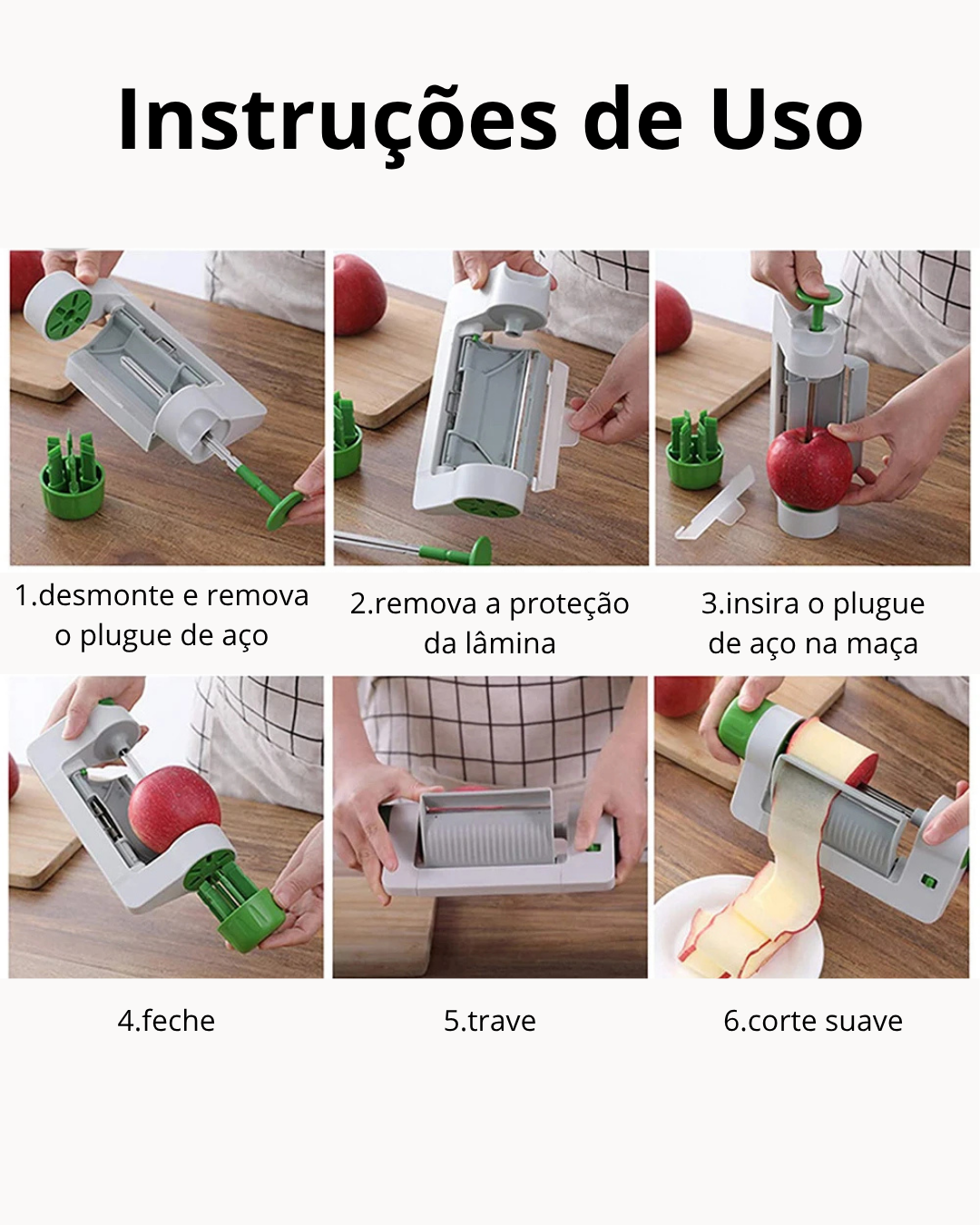 Instruções de Uso

1.desmonte e remova o plugue de aço

2.remova a proteção da lâmina

3.insira o plugue de aço na maça

4.feche

5.trave

6.corte suave