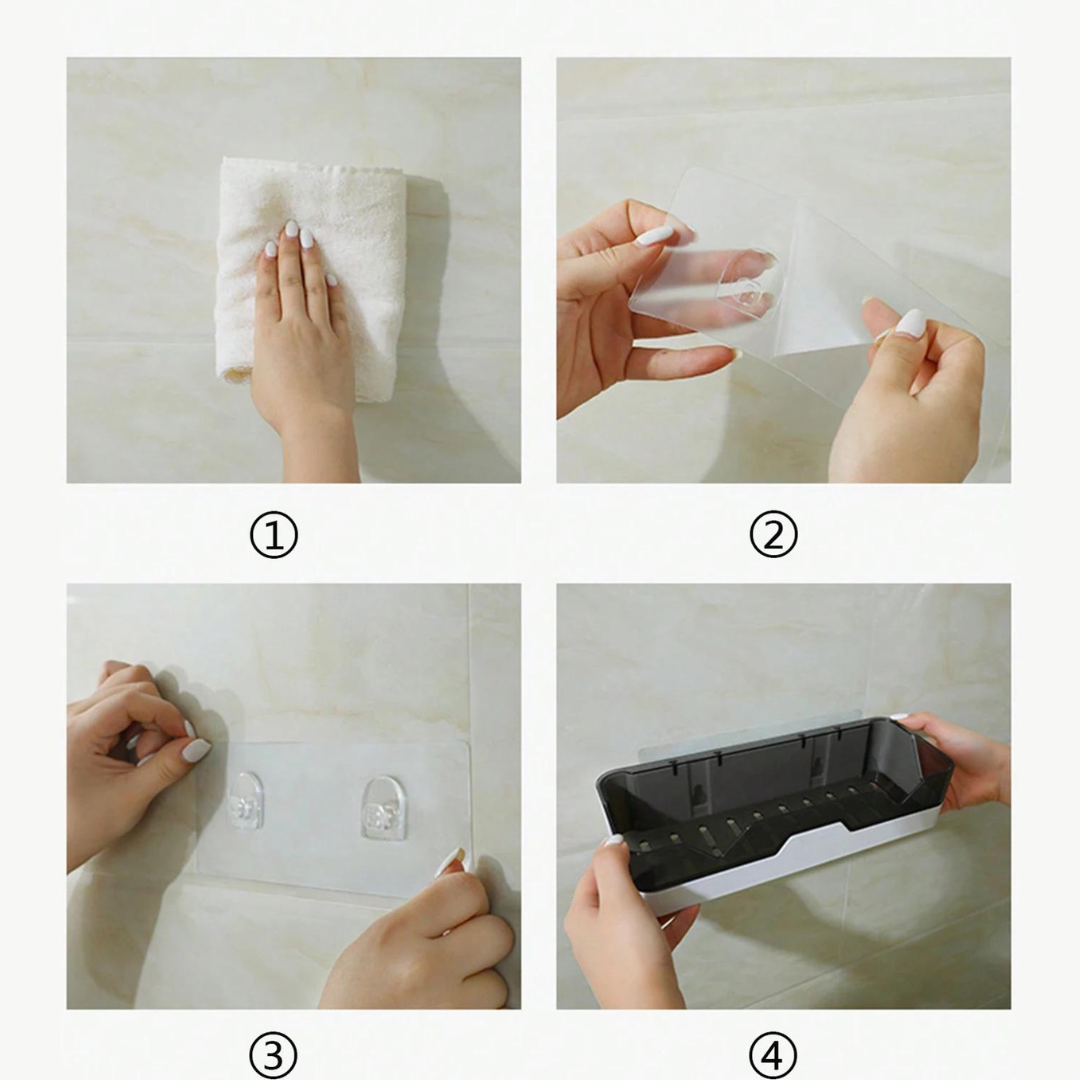 ①

②

③

④